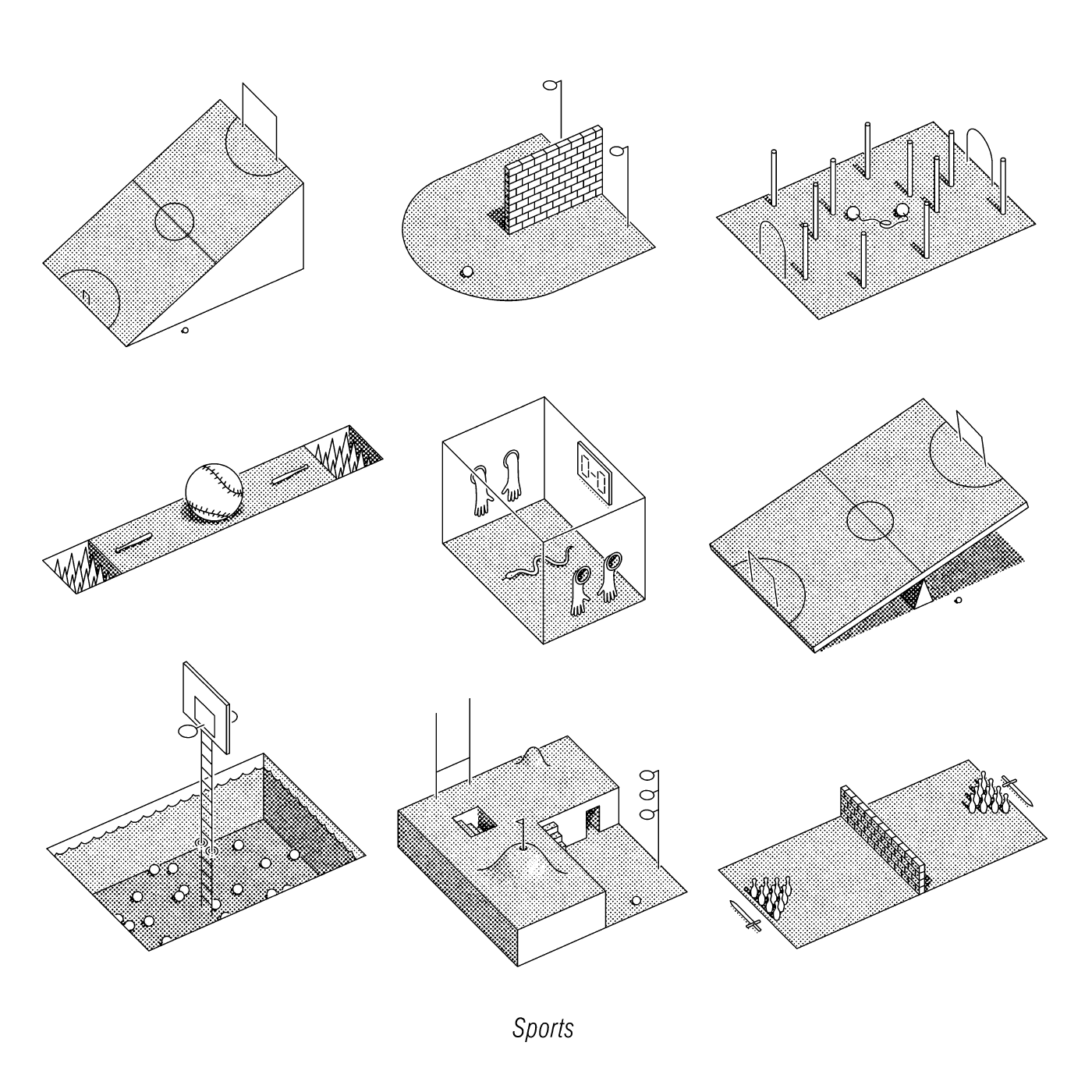 0-0

Sports